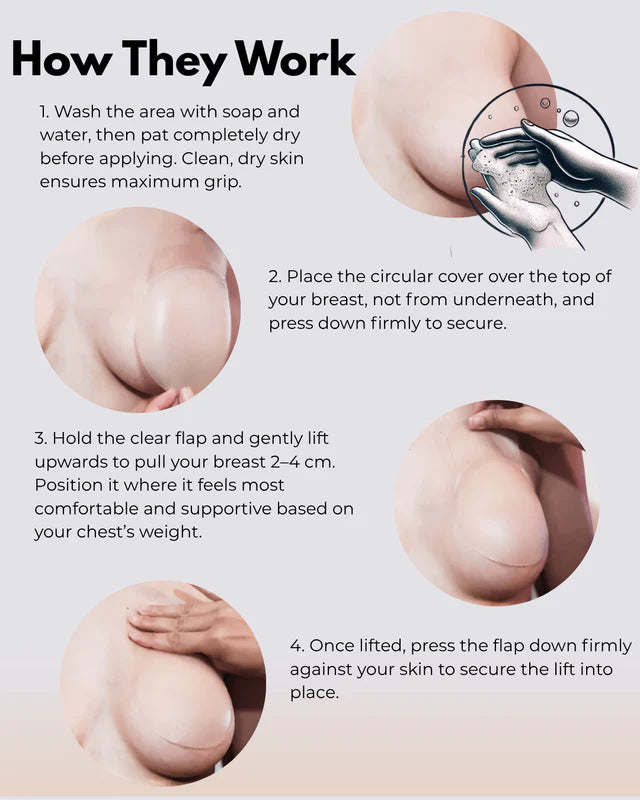 How They Work

1. Wash the area with soap and water, then pat completely dry before applying. Clean, dry skin ensures maximum grip.

2. Place the circular cover over the top of your breast, not from underneath, and press down firmly to secure.

3. Hold the clear flap and gently lift upwards to pull your breast 2–4 cm. Position it where it feels most comfortable and supportive based on your chest's weight.

4. Once lifted, press the flap down firmly against your skin to secure the lift into place.